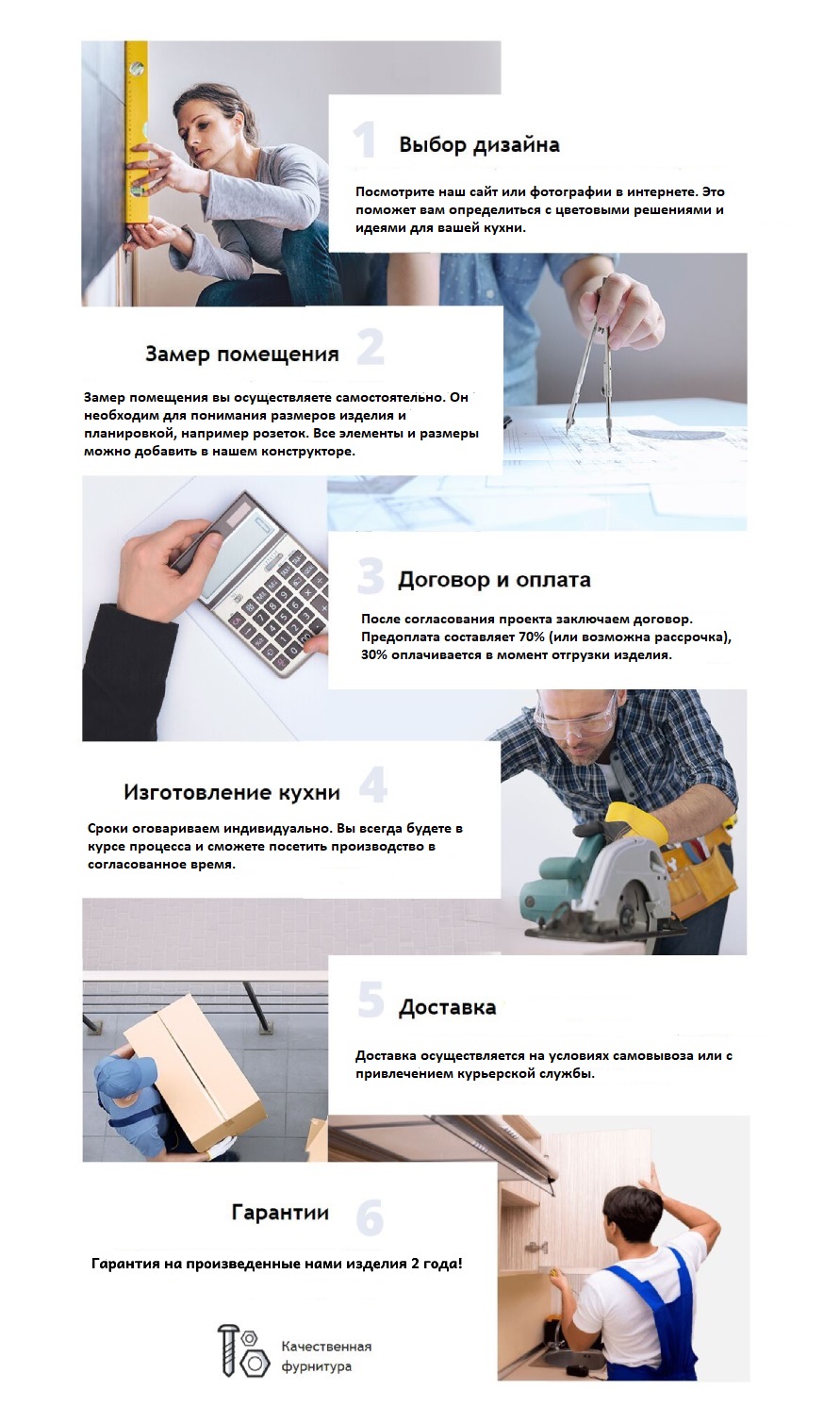 1 Выбор дизайна

Посмотрите наш сайт или фотографии в интернете. Это поможет вам определиться с цветовыми решениями и идеями для вашей кухни.

Замер помещения 2

Замер помещения вы осуществляете самостоятельно. Он необходим для понимания размеров изделия и планировкой, например розеток. Все элементы и размеры можно добавить в нашем конструкторе.

3 Договор и оплата

После согласования проекта заключаем договор. Предоплата составляет 70% (или возможна рассрочка), 30% оплачивается в момент отгрузки изделия.

Изготовление кухни 4

Сроки оговариваем индивидуально. Вы всегда будете в курсе процесса и сможете посетить производство в согласованное время.

5 Доставка

Доставка осуществляется на условиях самовывоза или с привлечением курьерской службы.

Гарантии 6

Гарантия на произведенные нами изделия 2 года!

Качественная фурнитура